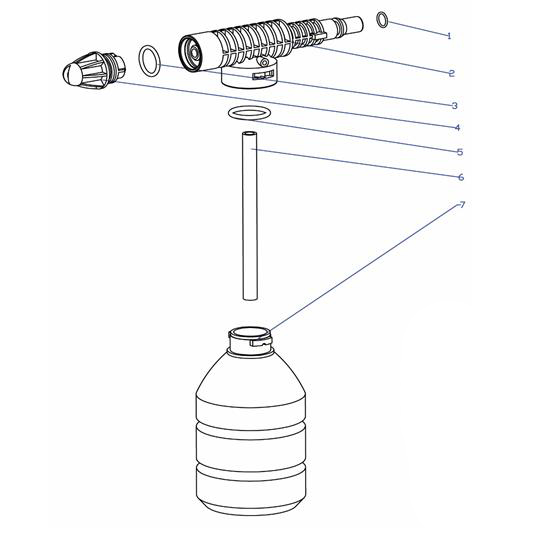 1
2
3
4
5
6
7