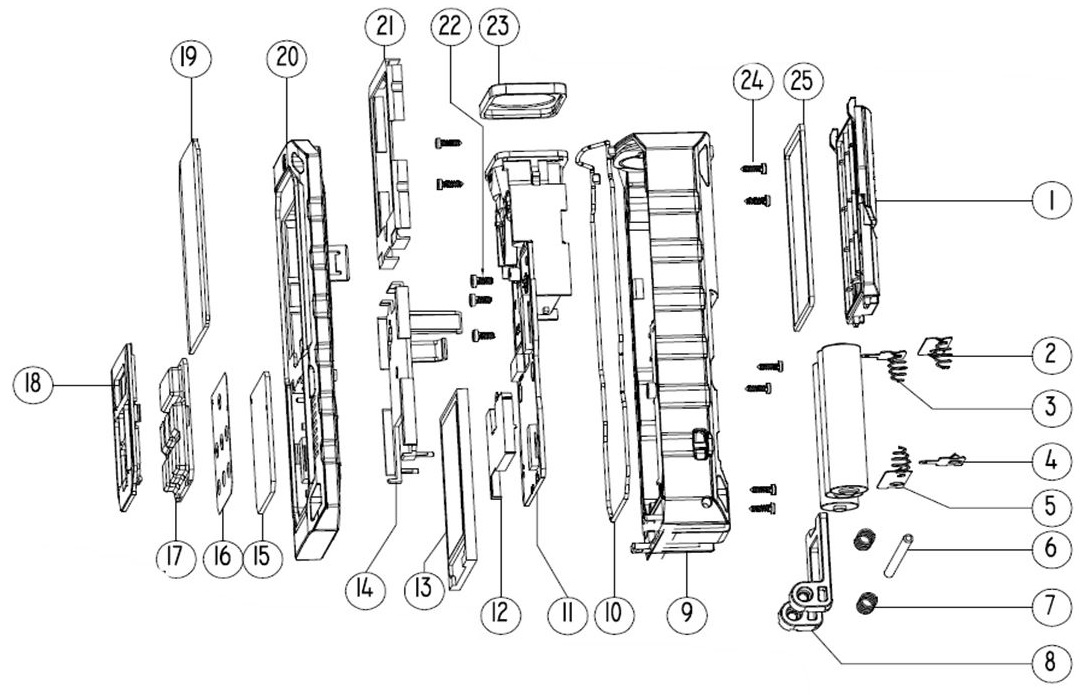 19
20
21
22
23
24
25
1
2
3
4
5
6
7
8
18
17
16
15
14
13
12
11
10
9