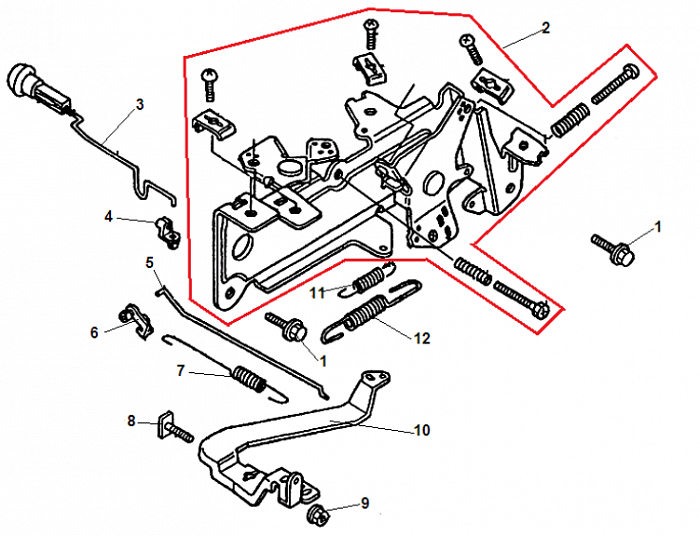 2
3
4
1
5
11
6
12
1
7
8
10
9